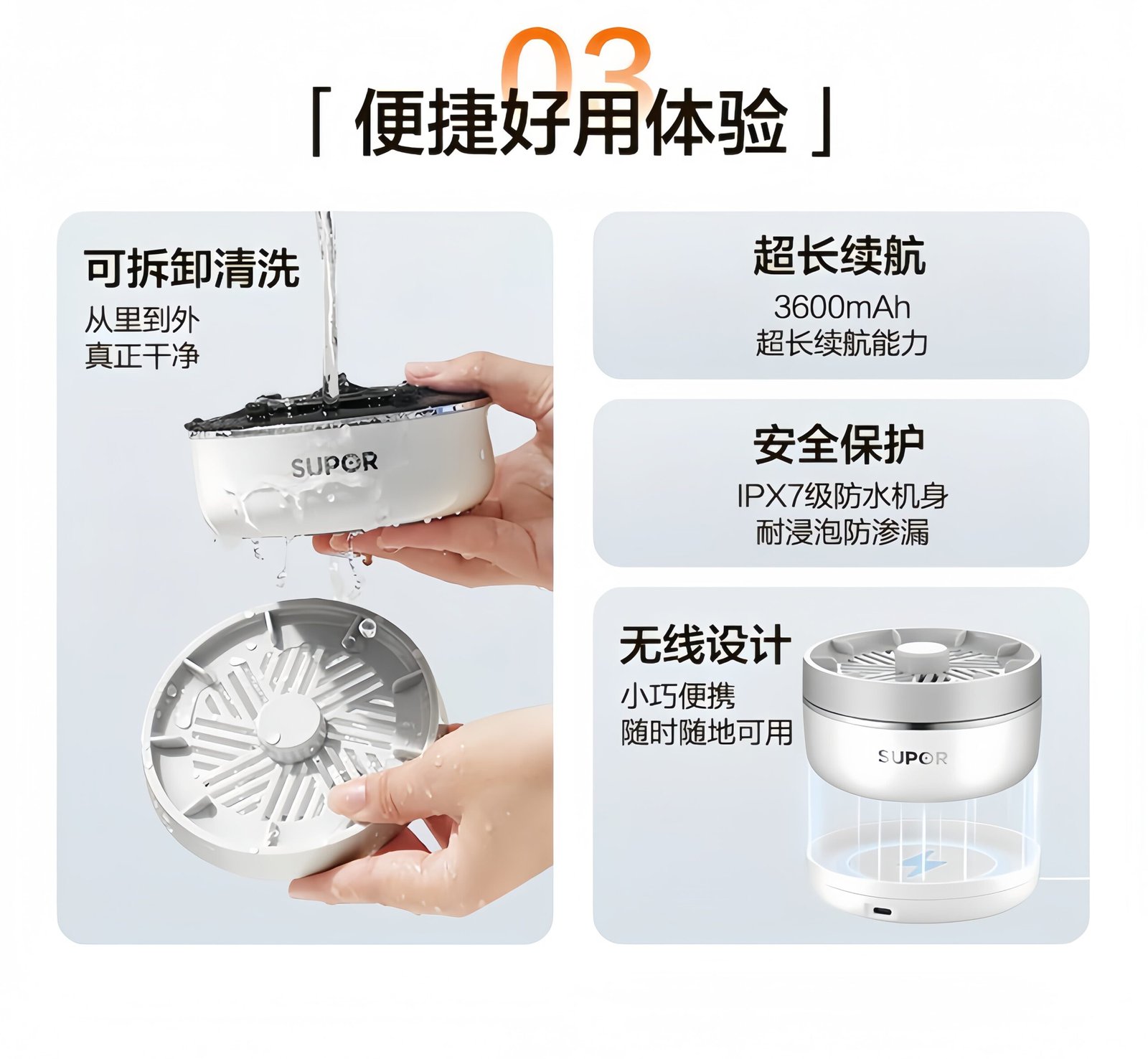 03

「 便捷好用体验 」

可拆卸清洗
从里到外
真正干净

SUPOR

超长续航
3600mAh
超长续航能力

安全保护
IPX7级防水机身
耐浸泡防渗漏

无线设计
小巧便携
随时随地可用

SUPOR