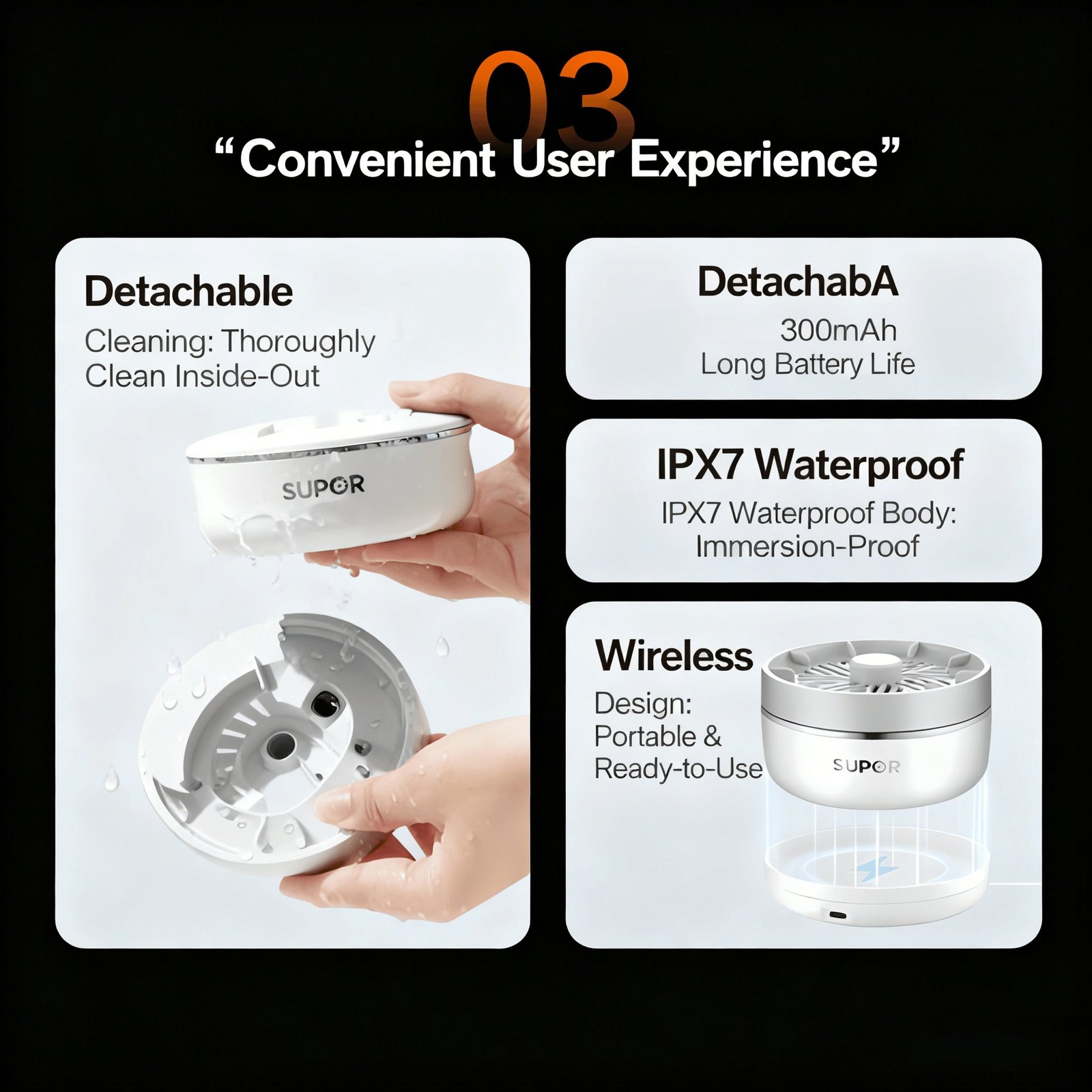 03
“Convenient User Experience”

Detachable
Cleaning: Thoroughly Clean Inside-Out

SUPOR

DetachabA
300mAh
Long Battery Life

IPX7 Waterproof
IPX7 Waterproof Body: Immersion-Proof

Wireless
Design: Portable & Ready-to-Use

SUPOR